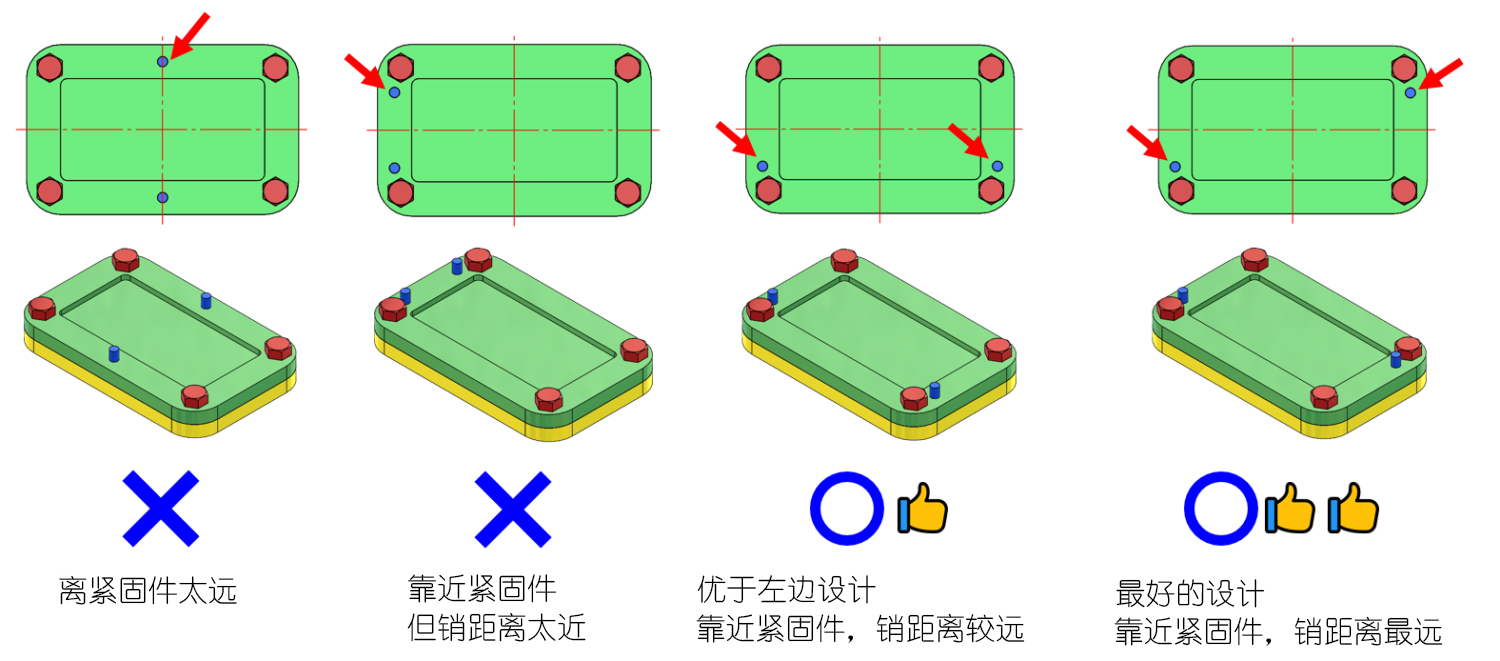 离紧固件太远

靠近紧固件
但销距离太近

优于左边设计
靠近紧固件，销距离较远

最好的设计
靠近紧固件，销距离最远